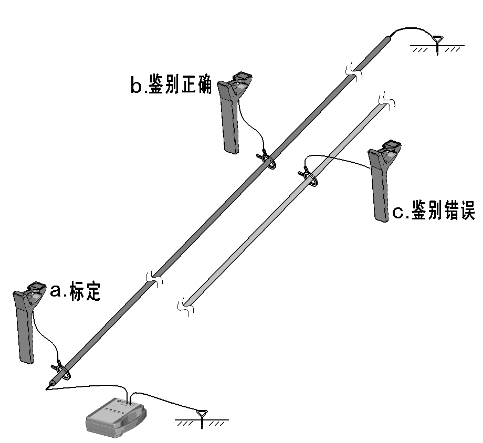 b.鉴别正确

c.鉴别错误

a.标定